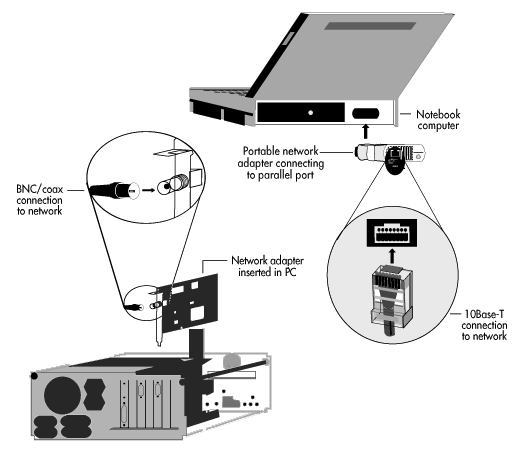 Notebook computer

Portable network adapter connecting to parallel port

BNC/coax connection to network

Network adapter inserted in PC

10Base-T connection to network